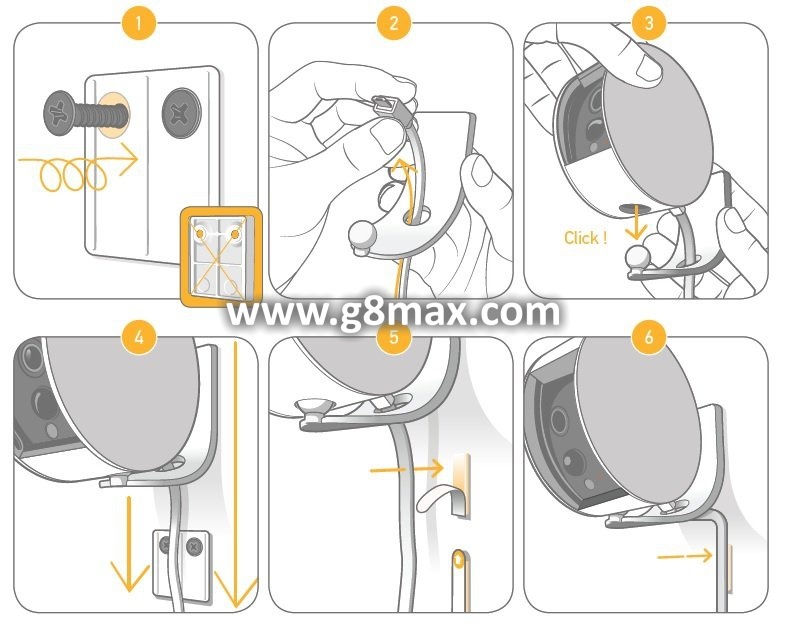 1

2

3

Click !

www.g8max.com

4

5

6